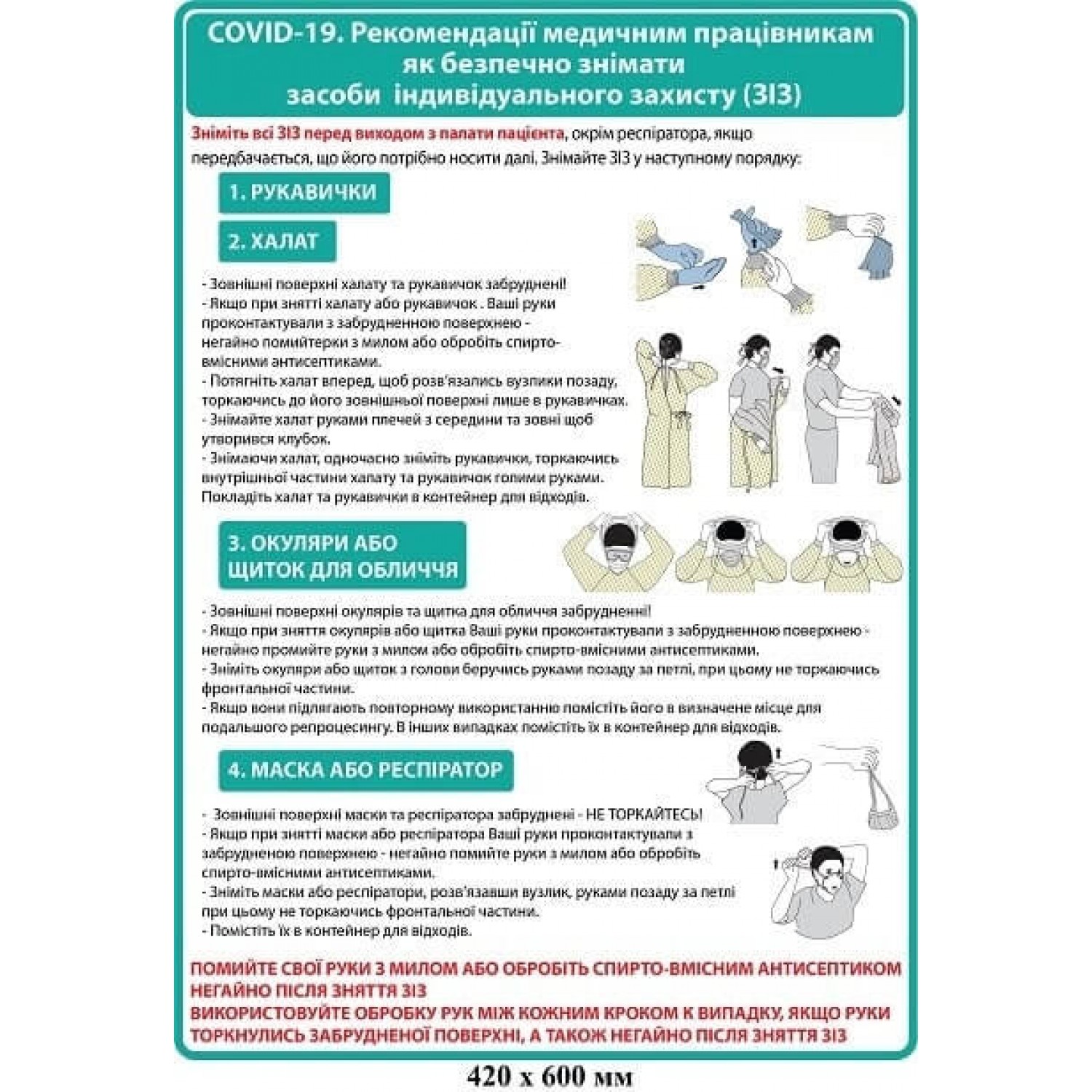 COVID-19. Рекомендації медичним працівникам як безпечно знімати засоби індивідуального захисту (ЗІЗ)

Зніміть всі ЗІЗ перед виходом з палати пацієнта, окрім респіратора, якщо передбачається, що його потрібно носити далі. Знімайте ЗІЗ у наступному порядку:

1. РУКАВИЧКИ

2. ХАЛАТ

- Зовнішні поверхні халату та рукавичок забруднені!
- Якщо при знятті халату або рукавичок . Ваші руки проконтактували з забрудненною поверхнею - негайно помийтерки з милом або обробіть спирто-вмісними антисептиками.
- Потягніть халат вперед, щоб розв'язались вузлики позаду, торкаючись до його зовнішньої поверхні лише в рукавичках.
- Знімайте халат руками плечей з середини та зовні щоб утворився клубок.
- Знімаючи халат, одночасно зніміть рукавички, торкаючись внутрішньої частини халату та рукавичок голими руками. Покладіть халат та рукавички в контейнер для відходів.

3. ОКУЛЯРИ АБО ЩИТОК ДЛЯ ОБЛИЧЧЯ

- Зовнішні поверхні окулярів та щитка для обличчя забрудненні!
- Якщо при зняття окулярів або щитка Ваші руки проконтактували з забрудненною поверхнею - негайно промийте руки з милом або обробіть спирто-вмісними антисептиками.
- Зніміть окуляри або щиток з голови беручись руками позаду за петлі, при цьому не торкаючись фронтальної частини.
- Якщо вони підлягають повторному використанню помістіть його в визначене місце для подальшого репроцесингу. В інших випадках помістіть їх в контейнер для відходів.

4. МАСКА АБО РЕСПІРАТОР

- Зовнішні поверхні маски та респіратора забруднені - НЕ ТОРКАЙТЕСЬ!
- Якщо при знятті маски або респіратора Ваші руки проконтактували з забрудненою поверхнею - негайно помийте руки з милом або обробіть спирто-вмісними антисептиками.
- Зніміть маски або респіратори, розв'язавши вузлик, руками позаду за петлі при цьому не торкаючись фронтальної частини.
- Помістіть їх в контейнер для відходів.

ПОМИЙТЕ СВОЇ РУКИ З МИЛОМ АБО ОБРОБІТЬ СПИРТО-ВМІСНИМ АНТИСЕПТИКОМ НЕГАЙНО ПІСЛЯ ЗНЯТТЯ ЗІЗ
ВИКОРИСТОВУЙТЕ ОБРОБКУ РУК МІЖ КОЖНИМ КРОКОМ К ВИПАДКУ, ЯКЩО РУКИ ТОРКНУЛИСЬ ЗАБРУДНЕНОЇ ПОВЕРХНІ, А ТАКОЖ НЕГАЙНО ПІСЛЯ ЗНЯТТЯ ЗІЗ

420 x 600 мм